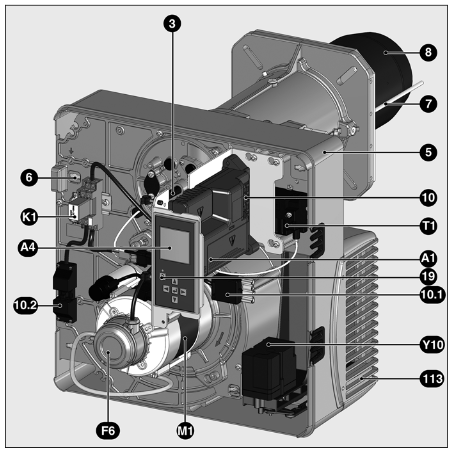 3
8
7
5
6
10
K1
T1
A4
A1
19
10.1
10.2
Y10
113
F6
M1