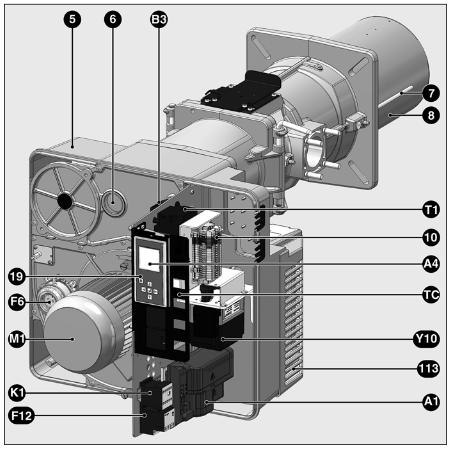 5
6
B3
7
8
T1
10
A4
19
TC
F6
M1
Y10
113
K1
A1
F12